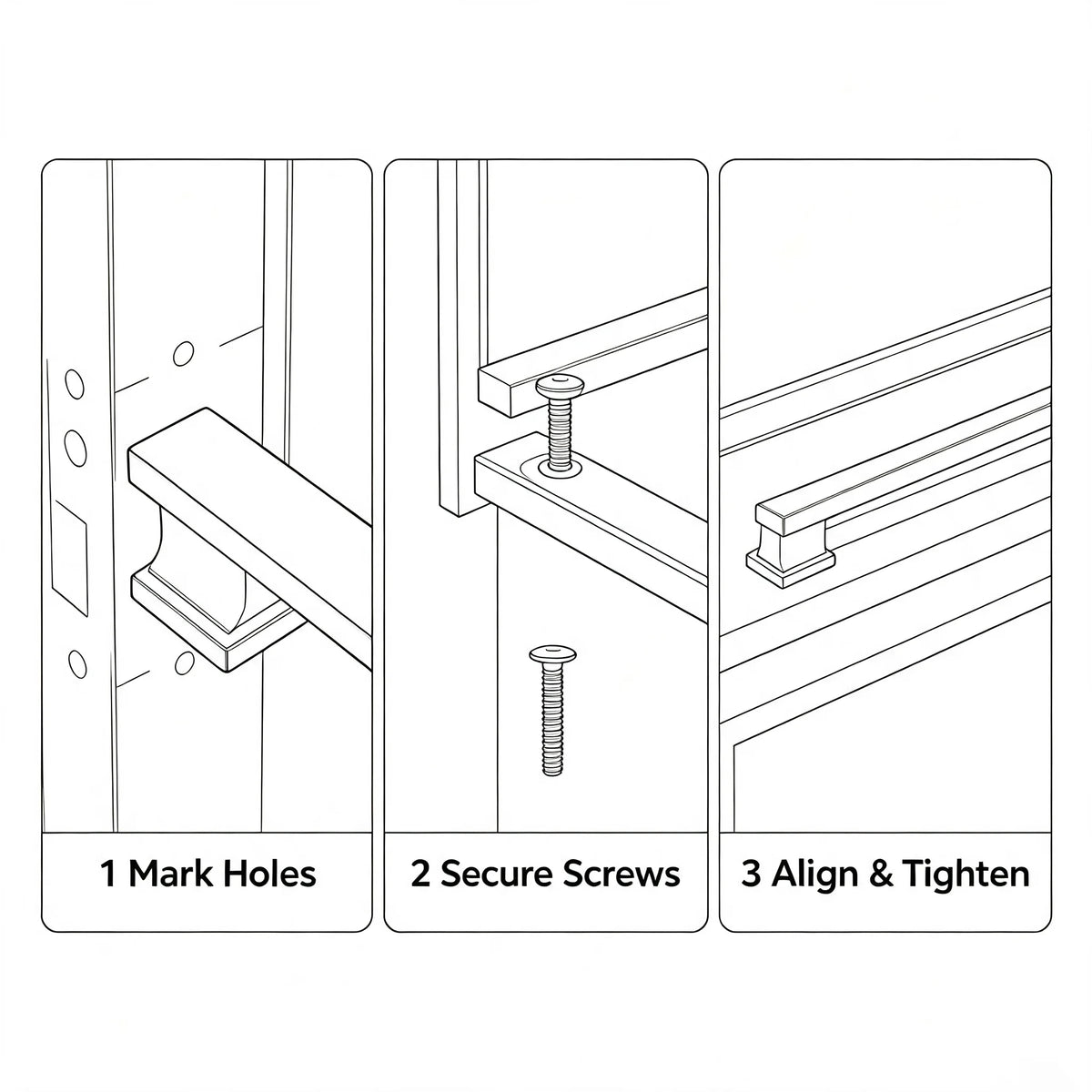 1 Mark Holes

2 Secure Screws

3 Align & Tighten